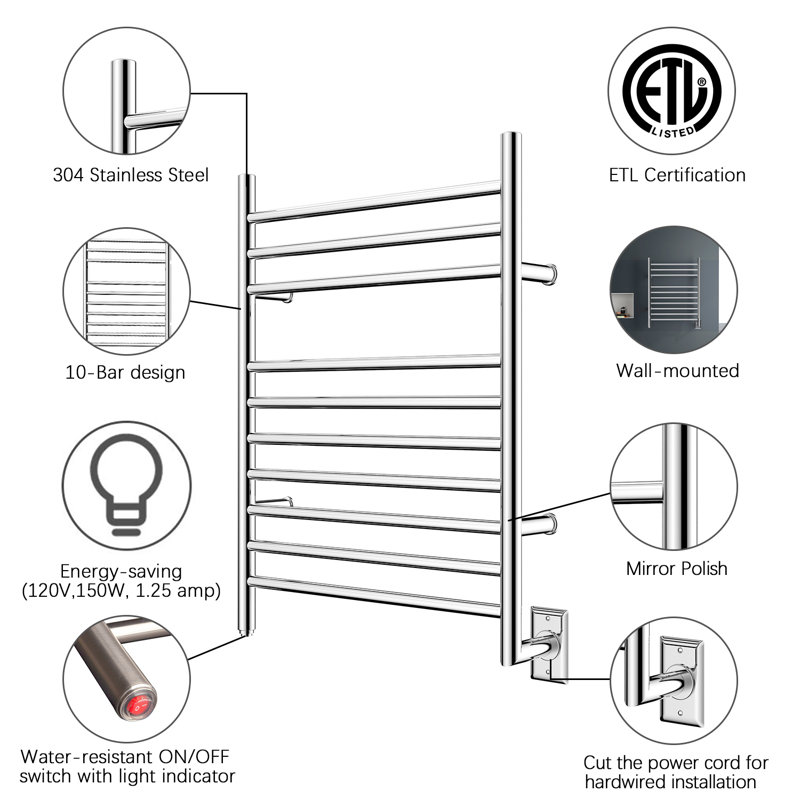 304 Stainless Steel

10-Bar design

Energy-saving
(120V,150W, 1.25 amp)

Water-resistant ON/OFF switch with light indicator

ETL
LISTED

ETL Certification

Wall-mounted

Mirror Polish

Cut the power cord for hardwired installation